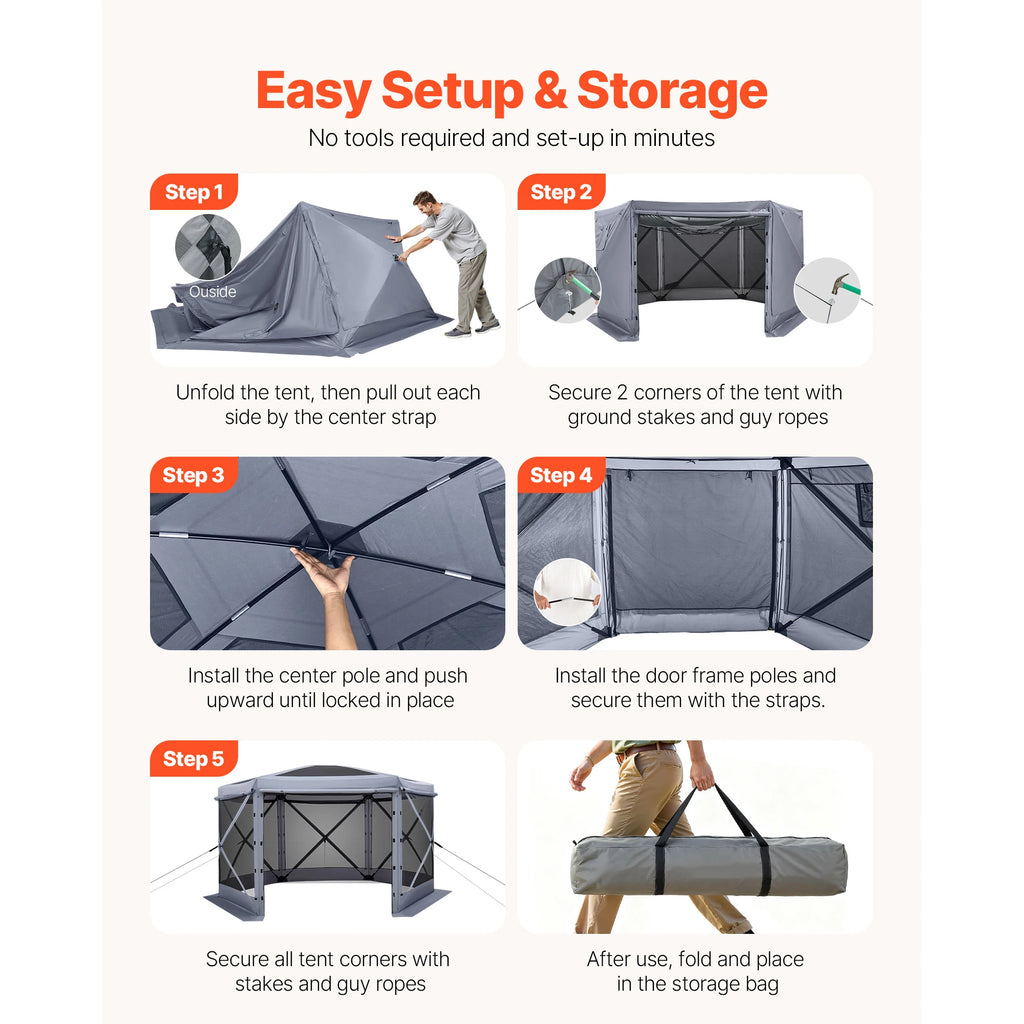 Easy Setup & Storage
No tools required and set-up in minutes

Step 1
Ouside

Unfold the tent, then pull out each side by the center strap

Step 2

Secure 2 corners of the tent with ground stakes and guy ropes

Step 3

Install the center pole and push upward until locked in place

Step 4

Install the door frame poles and secure them with the straps.

Step 5

Secure all tent corners with stakes and guy ropes

After use, fold and place in the storage bag